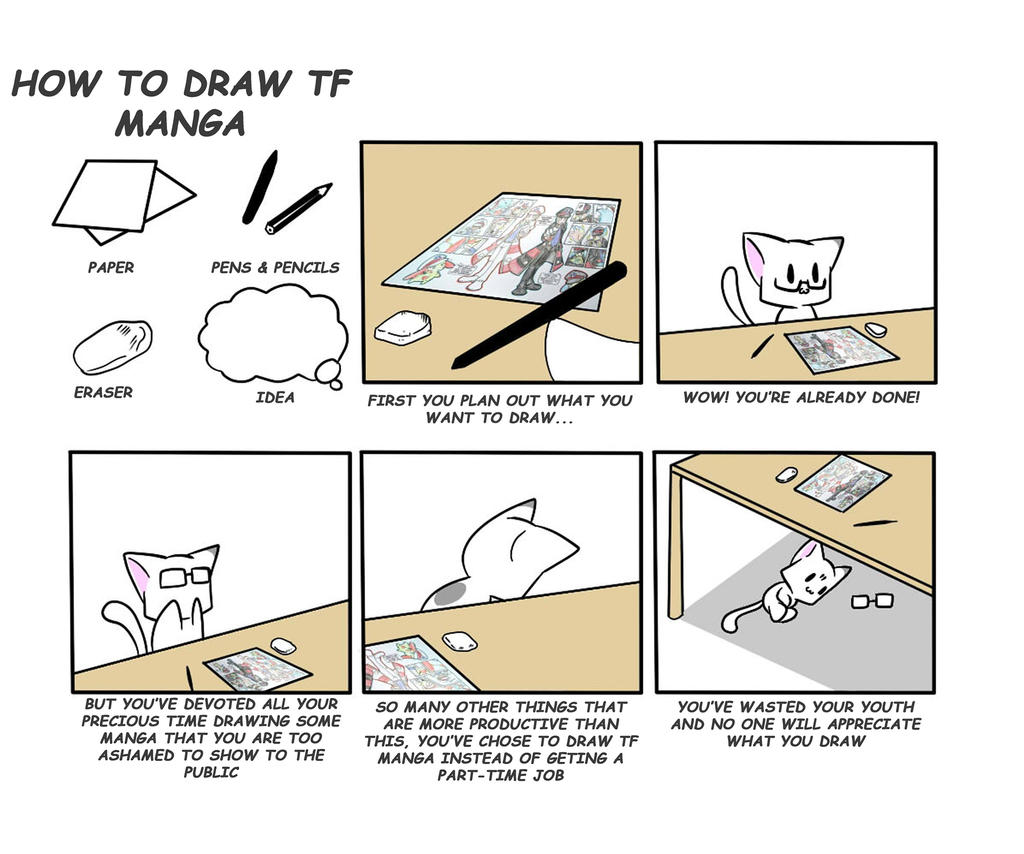 HOW TO DRAW TF MANGA

PAPER

PENS & PENCILS

ERASER

IDEA

FIRST YOU PLAN OUT WHAT YOU WANT TO DRAW...

WOW! YOU'RE ALREADY DONE!

BUT YOU'VE DEVOTED ALL YOUR PRECIOUS TIME DRAWING SOME MANGA THAT YOU ARE TOO ASHAMED TO SHOW TO THE PUBLIC

SO MANY OTHER THINGS THAT ARE MORE PRODUCTIVE THAN THIS, YOU'VE CHOSE TO DRAW TF MANGA INSTEAD OF GETING A PART-TIME JOB

YOU'VE WASTED YOUR YOUTH AND NO ONE WILL APPRECIATE WHAT YOU DRAW