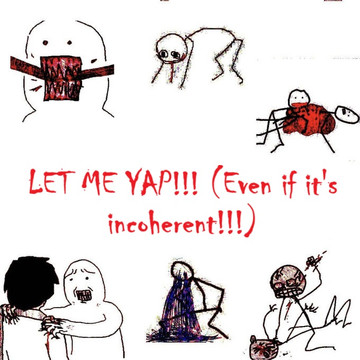 LET ME YAP!!! (Even if it's incoherent!!!)