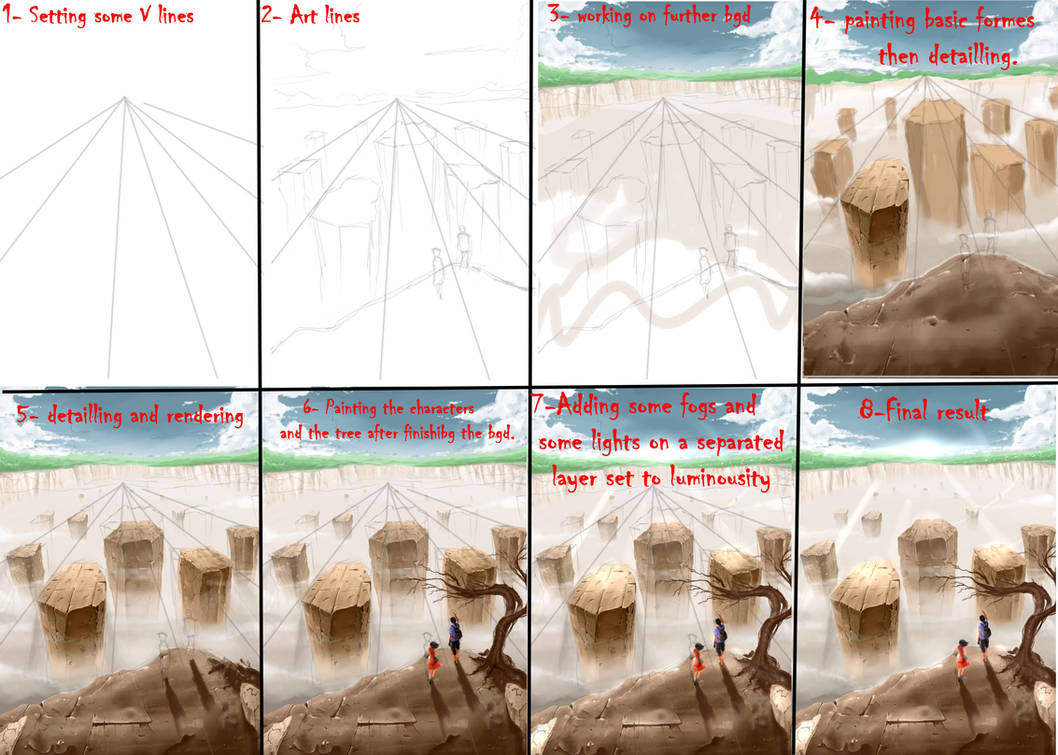 1- Setting some V lines

2- Art lines

3- working on further bgd

4- painting basic formes then detailling.

5- detailling and rendering

6- Painting the characters and the tree after finishibg the bgd.

7-Adding some fogs and some lights on a separated layer set to luminousity

8-Final result