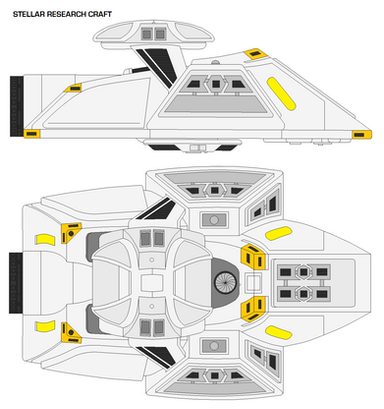 STELLAR RESEARCH CRAFT