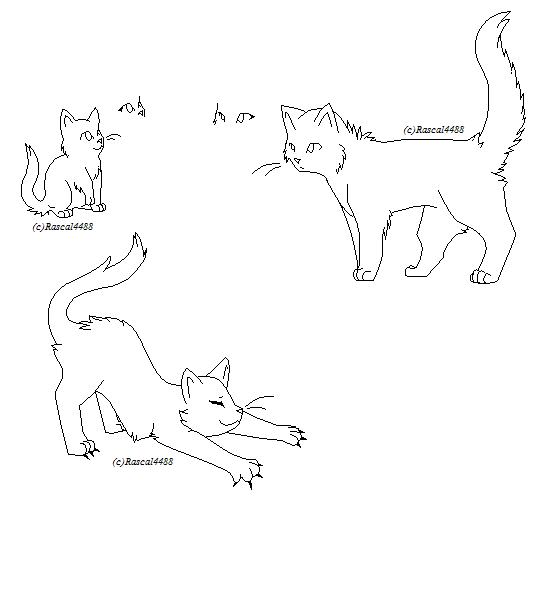 (c)Rascal4488

(c)Rascal4488

(c)Rascal4488