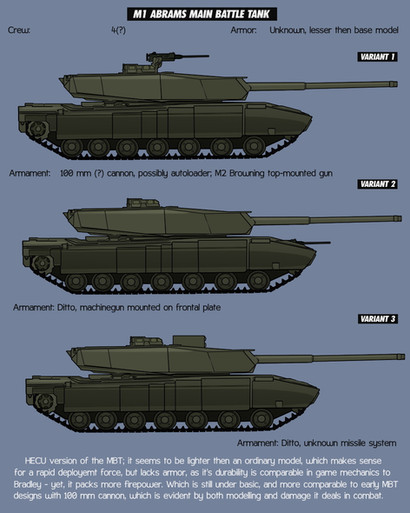 M1 ABRAMS MAIN BATTLE TANK

Crew: 4(?) Armor: Unknown, lesser then base model

VARIANT 1

Armament: 100 mm (?) cannon, possibly autoloader; M2 Browning top-mounted gun

VARIANT 2

Armament: Ditto, machinegun mounted on frontal plate

VARIANT 3

Armament: Ditto, unknown missile system

HECU version of the MBT; it seems to be lighter then an ordinary model, which makes sense for a rapid deployemt force, but lacks armor, as it's durability is comparable in game mechanics to Bradley - yet, it packs more firepower. Which is still under basic, and more comparable to early MBT designs with 100 mm cannon, which is evident by both modelling and damage it deals in combat.