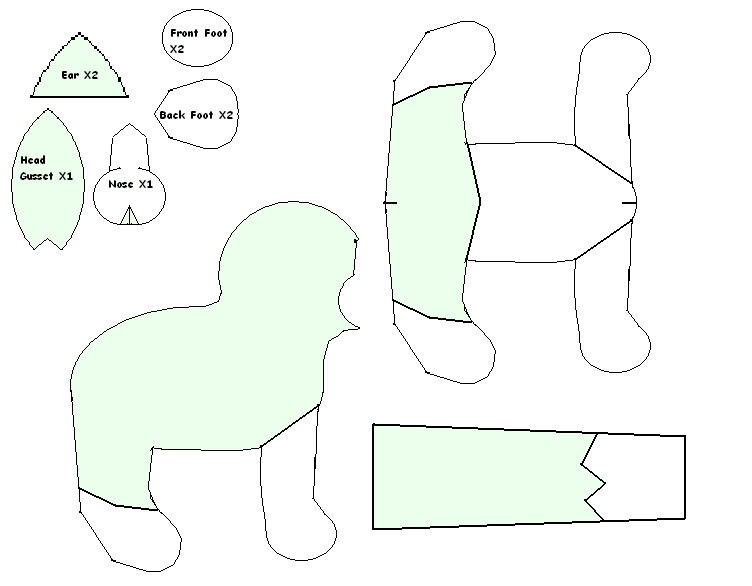 Ear X2

Front Foot X2

Back Foot X2

Head Gusset X1

Nose X1