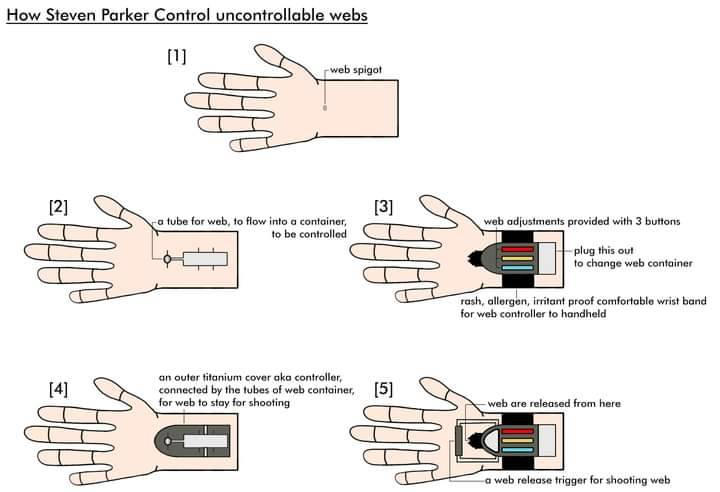 How Steven Parker Control uncontrollable webs

[1]

web spigot

[2]

a tube for web, to flow into a container, to be controlled

[3]

web adjustments provided with 3 buttons

plug this out to change web container

rash, allergen, irritant proof comfortable wrist band for web controller to handheld

[4]

an outer titanium cover aka controller, connected by the tubes of web container, for web to stay for shooting

[5]

web are released from here

a web release trigger for shooting web