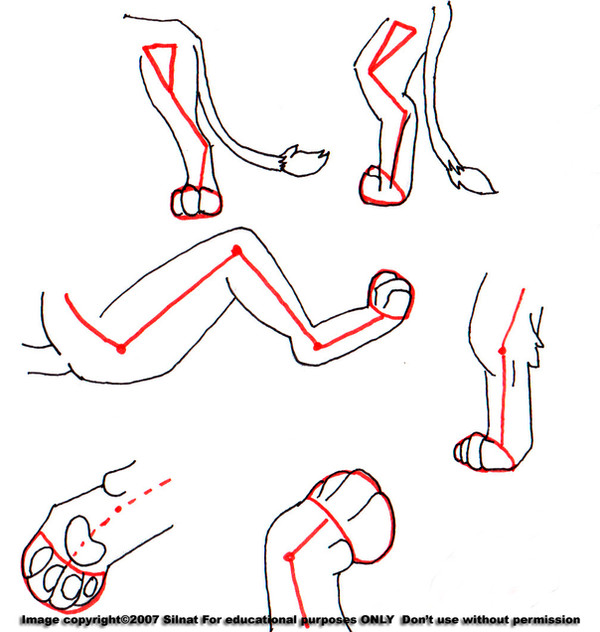 Image copyright©2007 Silnat For educational purposes ONLY Don't use without permission