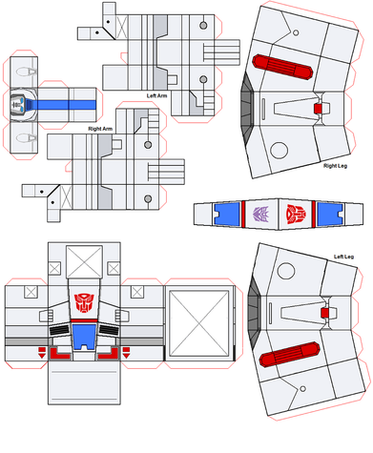 Left Arm

Right Arm

Right Leg

Left Leg