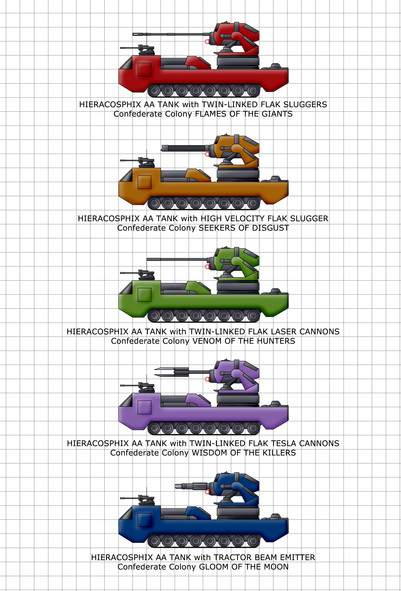 HIERACOSPHIX AA TANK with TWIN-LINKED FLAK SLUGGERS
Confederate Colony FLAMES OF THE GIANTS

HIERACOSPHIX AA TANK with HIGH VELOCITY FLAK SLUGGER
Confederate Colony SEEKERS OF DISGUST

HIERACOSPHIX AA TANK with TWIN-LINKED FLAK LASER CANNONS
Confederate Colony VENOM OF THE HUNTERS

HIERACOSPHIX AA TANK with TWIN-LINKED FLAK TESLA CANNONS
Confederate Colony WISDOM OF THE KILLERS

HIERACOSPHIX AA TANK with TRACTOR BEAM EMITTER
Confederate Colony GLOOM OF THE MOON