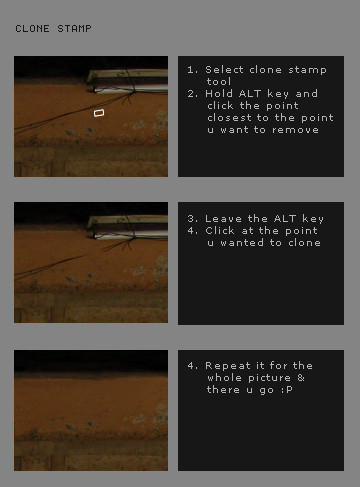 CLONE STAMP

1. Select clone stamp tool
2. Hold ALT key and click the point closest to the point u want to remove

3. Leave the ALT key
4. Click at the point u wanted to clone

4. Repeat it for the whole picture & there u go :P