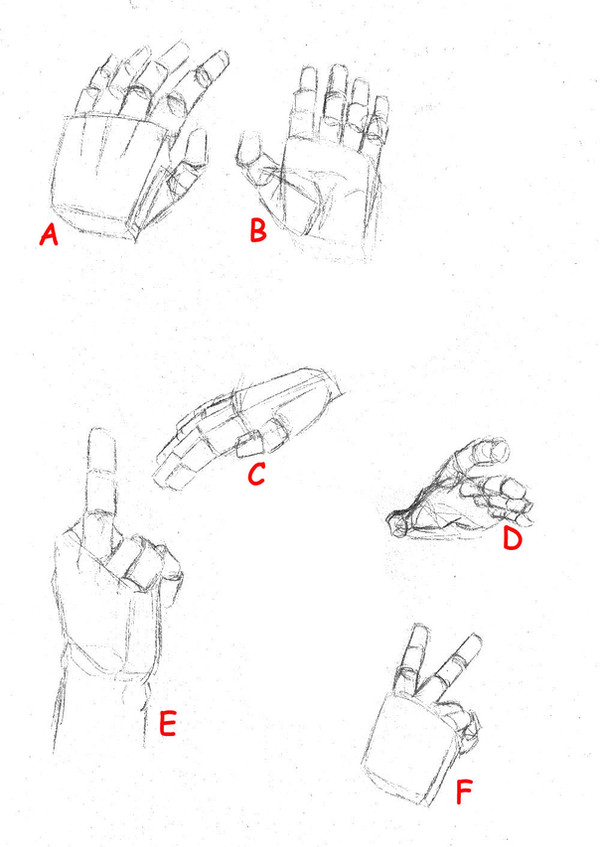 A
B
C
D
E
F