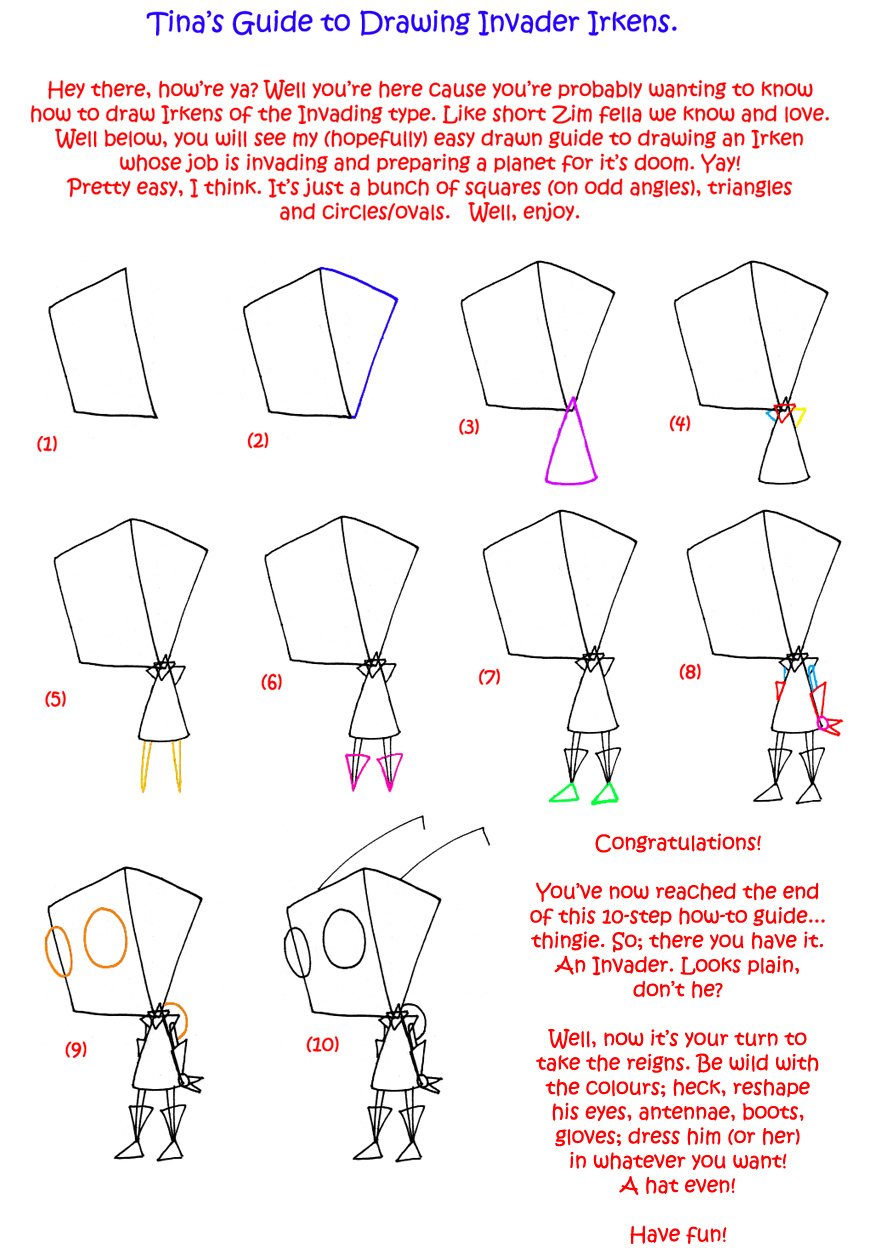 Tina's Guide to Drawing Invader Irkens.

Hey there, how're ya? Well you're here cause you're probably wanting to know how to draw Irkens of the Invading type. Like short Zim fella we know and love. Well below, you will see my (hopefully) easy drawn guide to drawing an Irken whose job is invading and preparing a planet for it's doom. Yay! Pretty easy, I think. It's just a bunch of squares (on odd angles), triangles and circles/ovals. Well, enjoy.

(1)

(2)

(3)

(4)

(5)

(6)

(7)

(8)

(9)

(10)

Congratulations!

You've now reached the end of this 10-step how-to guide... thingie. So; there you have it. An Invader. Looks plain, don't he?

Well, now it's your turn to take the reigns. Be wild with the colours; heck, reshape his eyes, antennae, boots, gloves; dress him (or her) in whatever you want! A hat even!

Have fun!