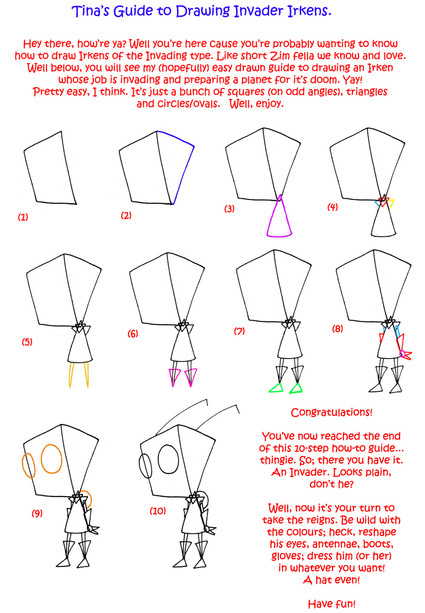 Tina's Guide to Drawing Invader Irkens.

Hey there, how're ya? Well you're here cause you're probably wanting to know how to draw Irkens of the Invading type. Like short Zim fella we know and love. Well below, you will see my (hopefully) easy drawn guide to drawing an Irken whose job is invading and preparing a planet for it's doom. Yay! Pretty easy, I think. It's just a bunch of squares (on odd angles), triangles and circles/ovals. Well, enjoy.

(1)

(2)

(3)

(4)

(5)

(6)

(7)

(8)

(9)

(10)

Congratulations!

You've now reached the end of this 10-step how-to guide... thingie. So; there you have it. An Invader. Looks plain, don't he?

Well, now it's your turn to take the reigns. Be wild with the colours; heck, reshape his eyes, antennae, boots, gloves; dress him (or her) in whatever you want! A hat even!

Have fun!