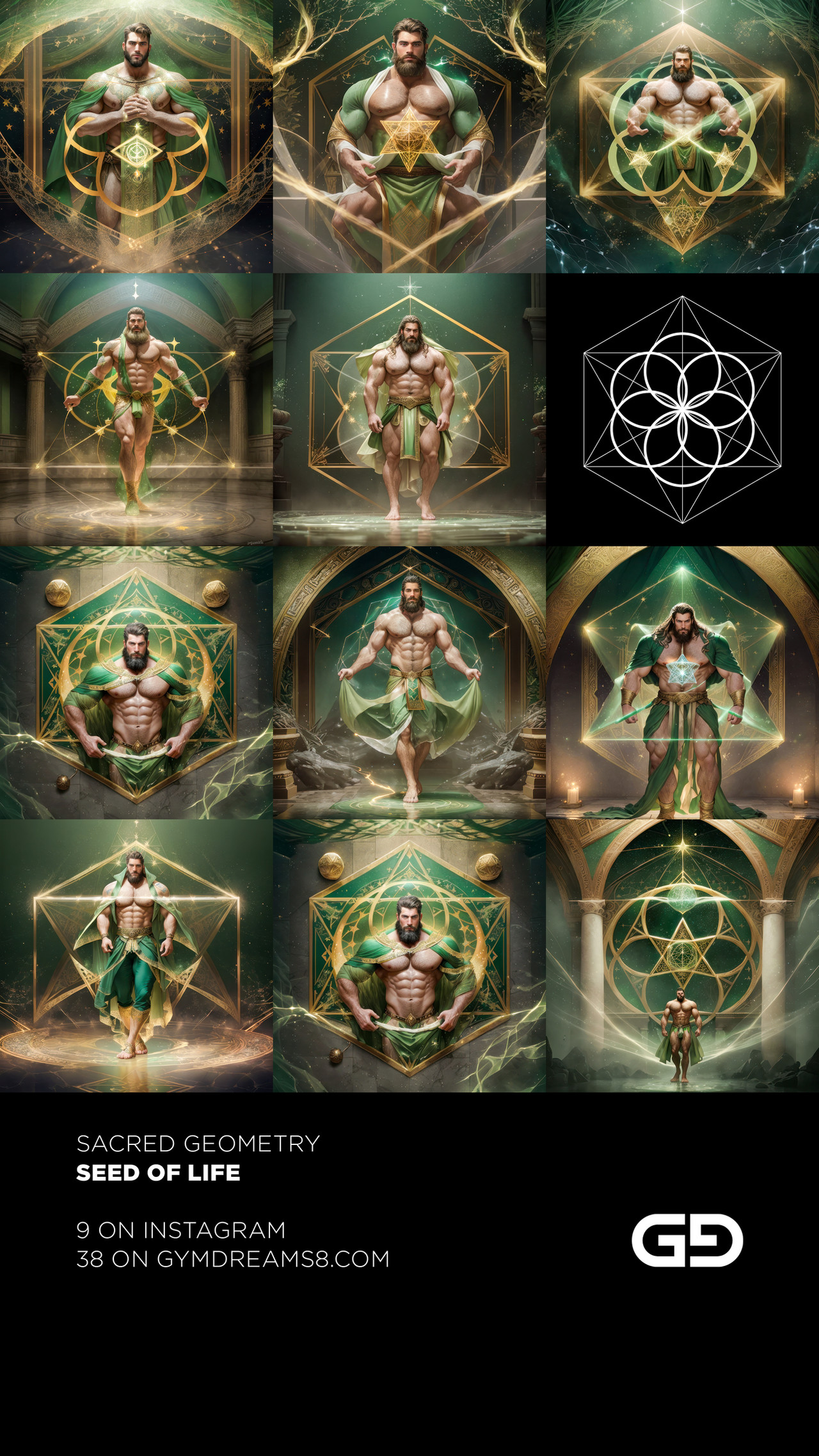 SACRED GEOMETRY
SEED OF LIFE

9 ON INSTAGRAM
38 ON GYMDREAMS8.COM

GD