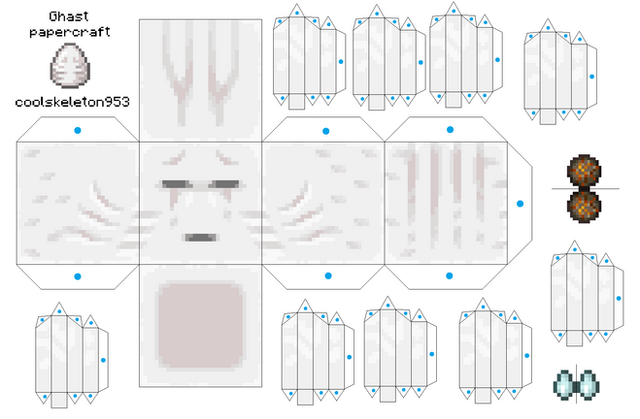 Ghast
papercraft

coolskeleton953