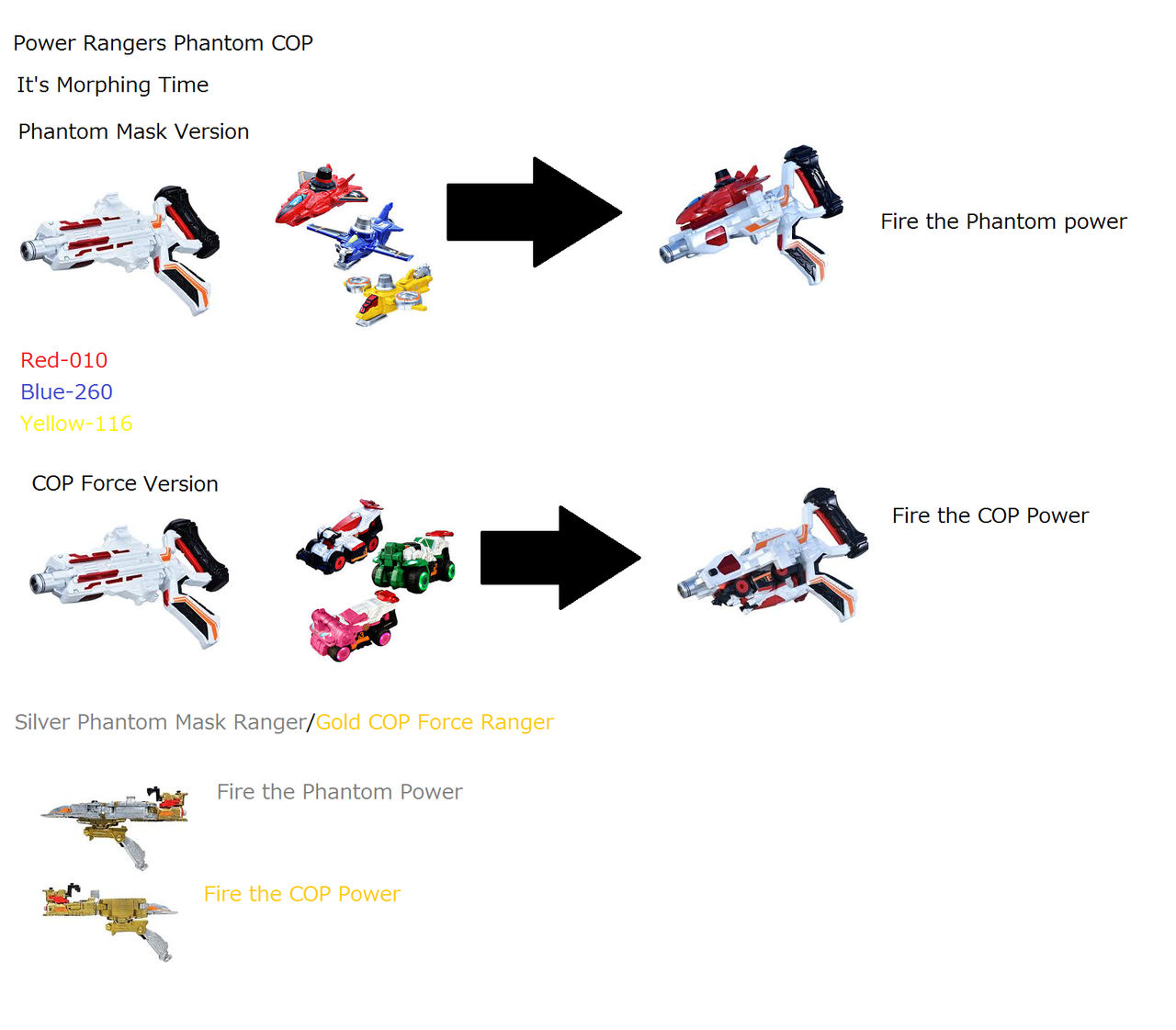 Power Rangers Phantom COP

It's Morphing Time

Phantom Mask Version

Fire the Phantom power

Red-010
Blue-260
Yellow-116

COP Force Version

Fire the COP Power

Silver Phantom Mask Ranger/Gold COP Force Ranger

Fire the Phantom Power

Fire the COP Power