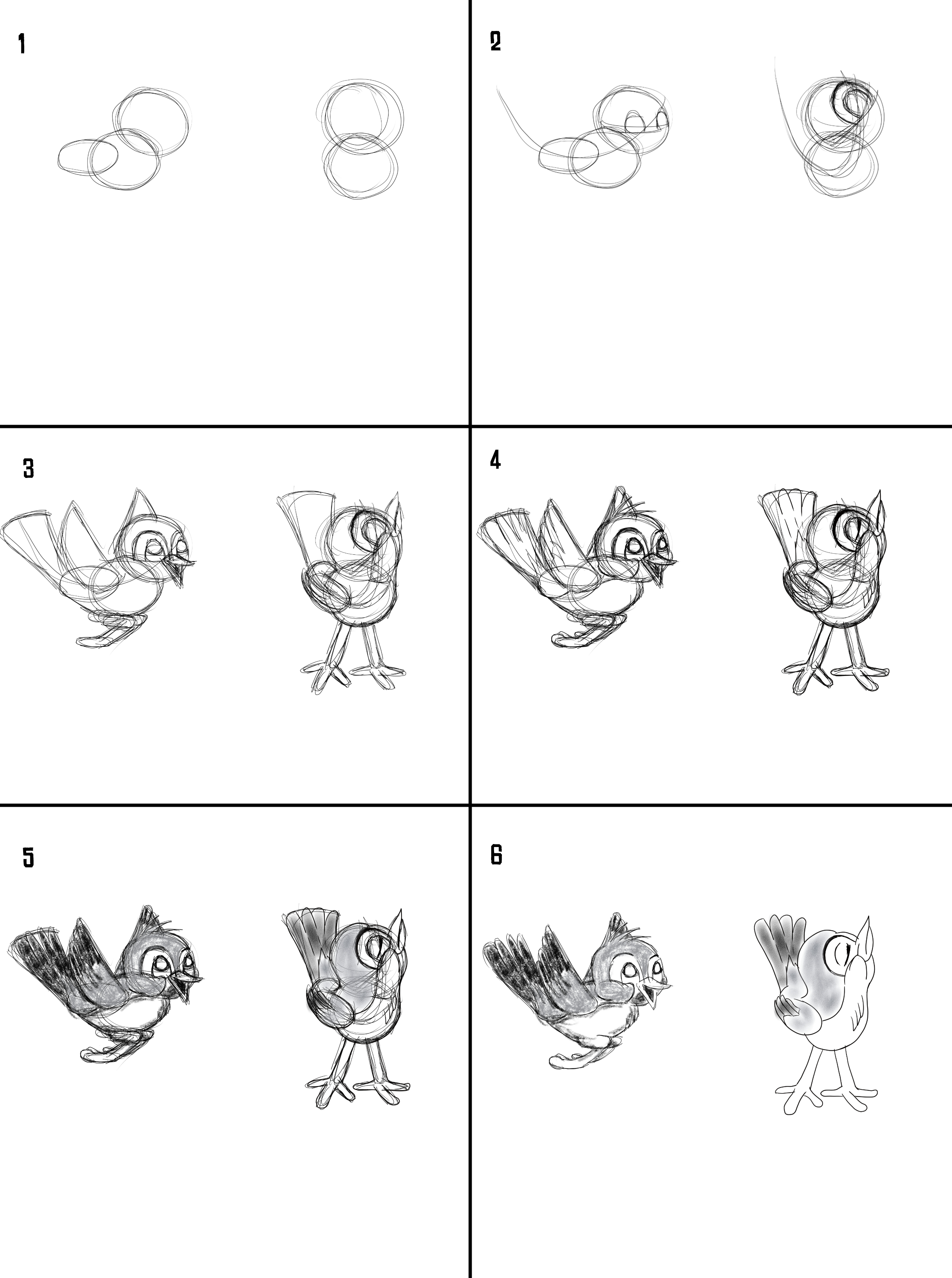 1

2

3

4

5

6