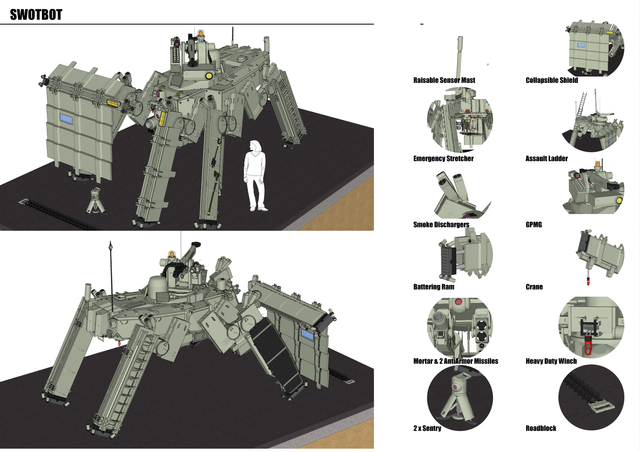 SWOTBOT

Raisable Sensor Mast

Collapsible Shield

Emergency Stretcher

Assault Ladder

Smoke Dischargers

GPMG

Battering Ram

Crane

Mortar & 2 AntiArmor Missiles

Heavy Duty Winch

2 x Sentry

Roadblock