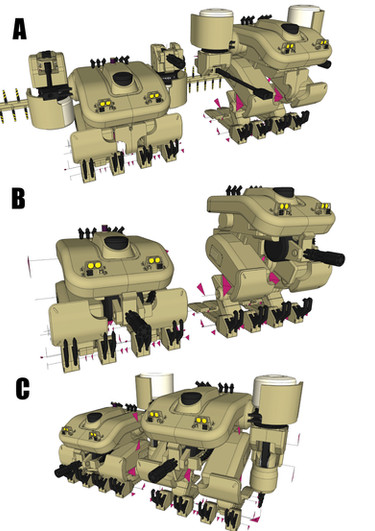 A

B

C