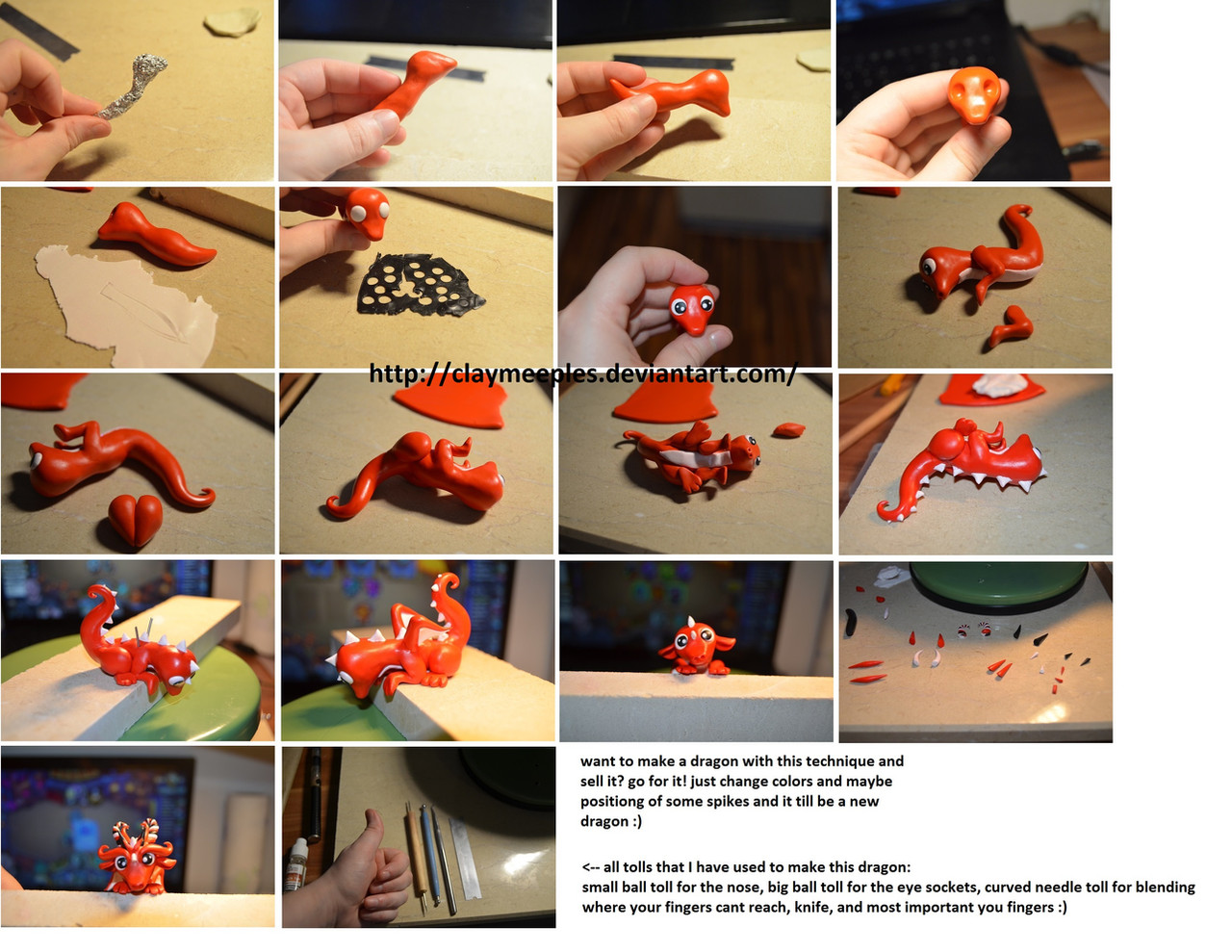 http://claymeeples.deviantart.com/

want to make a dragon with this technique and sell it? go for it! just change colors and maybe positiong of some spikes and it till be a new dragon :)

<-- all tolls that I have used to make this dragon: small ball toll for the nose, big ball toll for the eye sockets, curved needle toll for blending where your fingers cant reach, knife, and most important you fingers :)