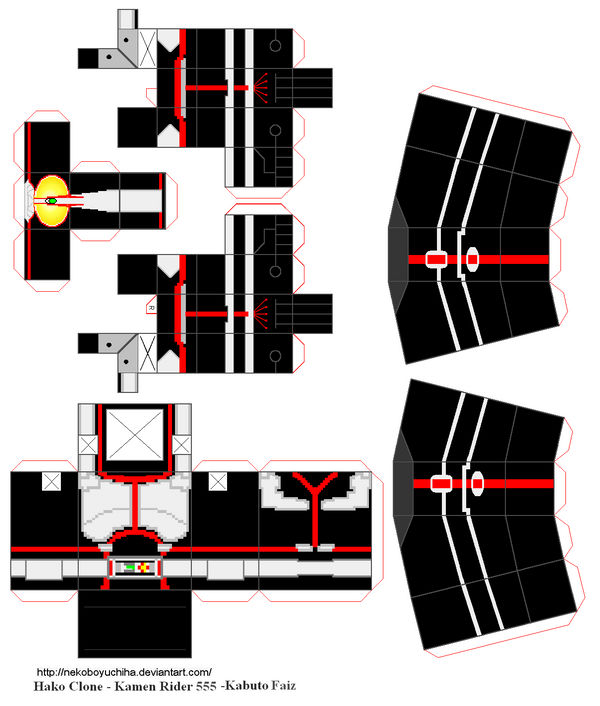 R

http://nekoboyuchiha.deviantart.com/
Hako Clone - Kamen Rider 555 -Kabuto Faiz