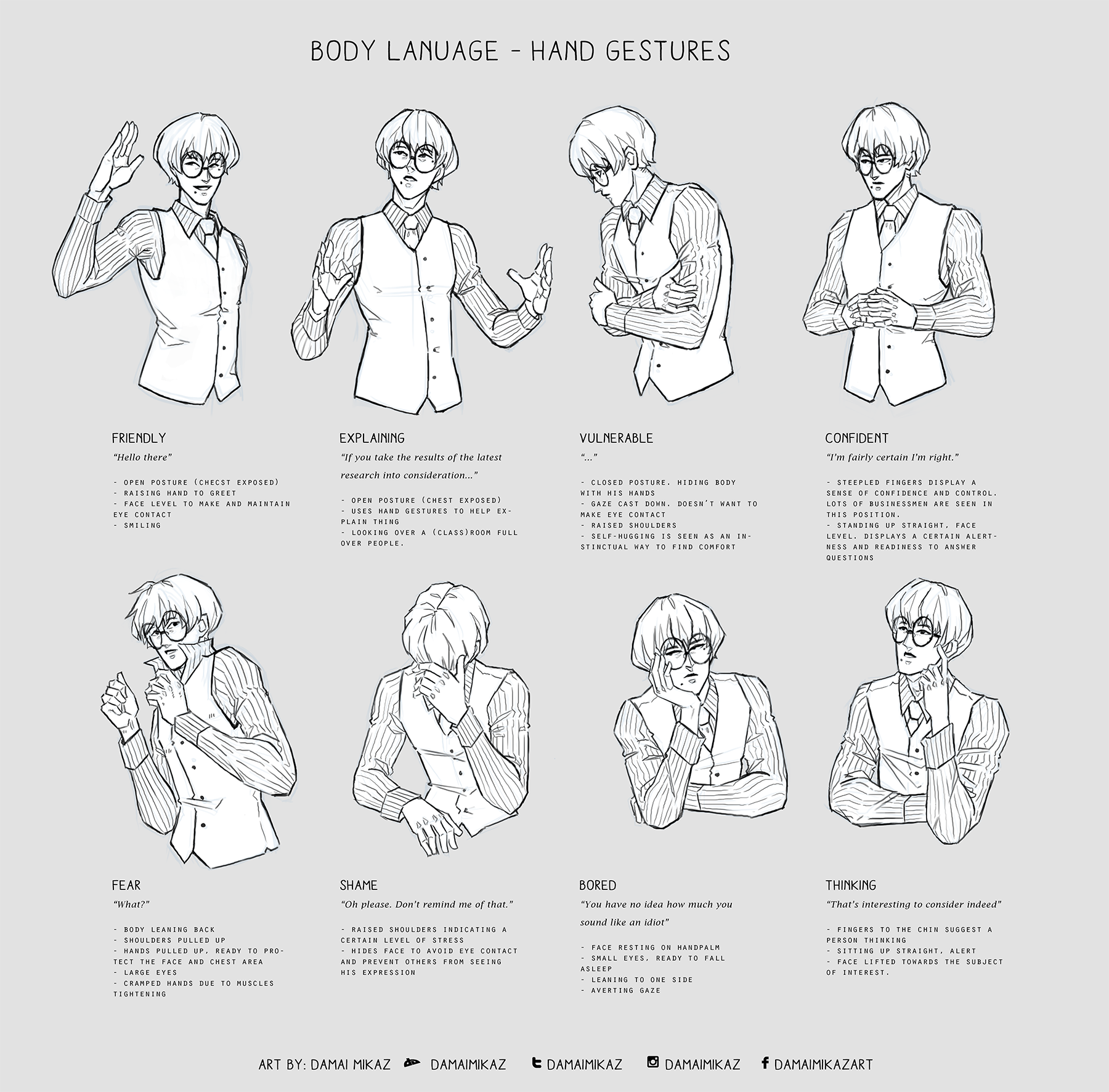 BODY LANUAGE - HAND GESTURES

FRIENDLY
"Hello there"

- OPEN POSTURE (CHECST EXPOSED)
- RAISING HAND TO GREET
- FACE LEVEL TO MAKE AND MAINTAIN EYE CONTACT
- SMILING

EXPLAINING
"If you take the results of the latest research into consideration..."

- OPEN POSTURE (CHEST EXPOSED)
- USES HAND GESTURES TO HELP EXPLAIN THING
- LOOKING OVER A (CLASS)ROOM FULL OVER PEOPLE.

VULNERABLE
"..."

- CLOSED POSTURE. HIDING BODY WITH HIS HANDS
- GAZE CAST DOWN. DOESN'T WANT TO MAKE EYE CONTACT
- RAISED SHOULDERS
- SELF-HUGGING IS SEEN AS AN INSTINCTUAL WAY TO FIND COMFORT

CONFIDENT
"I'm fairly certain I'm right."

- STEEPLED FINGERS DISPLAY A SENSE OF CONFIDENCE AND CONTROL. LOTS OF BUSINESSMEN ARE SEEN IN THIS POSITION.
- STANDING UP STRAIGHT, FACE LEVEL. DISPLAYS A CERTAIN ALERTNESS AND READINESS TO ANSWER QUESTIONS

FEAR
"What?"

- BODY LEANING BACK
- SHOULDERS PULLED UP
- HANDS PULLED UP, READY TO PROTECT THE FACE AND CHEST AREA
- LARGE EYES
- CRAMPED HANDS DUE TO MUSCLES TIGHTENING

SHAME
"Oh please. Don't remind me of that."

- RAISED SHOULDERS INDICATING A CERTAIN LEVEL OF STRESS
- HIDES FACE TO AVOID EYE CONTACT AND PREVENT OTHERS FROM SEEING HIS EXPRESSION

BORED
"You have no idea how much you sound like an idiot"

- FACE RESTING ON HANDPALM
- SMALL EYES, READY TO FALL ASLEEP
- LEANING TO ONE SIDE
- AVERTING GAZE

THINKING
"That's interesting to consider indeed"

- FINGERS TO THE CHIN SUGGEST A PERSON THINKING
- SITTING UP STRAIGHT, ALERT
- FACE LIFTED TOWARDS THE SUBJECT OF INTEREST.

ART BY: DAMAI MIKAZ DAMAIMIKAZ DAMAIMIKAZ DAMAIMIKAZ DAMAIMIKAZART