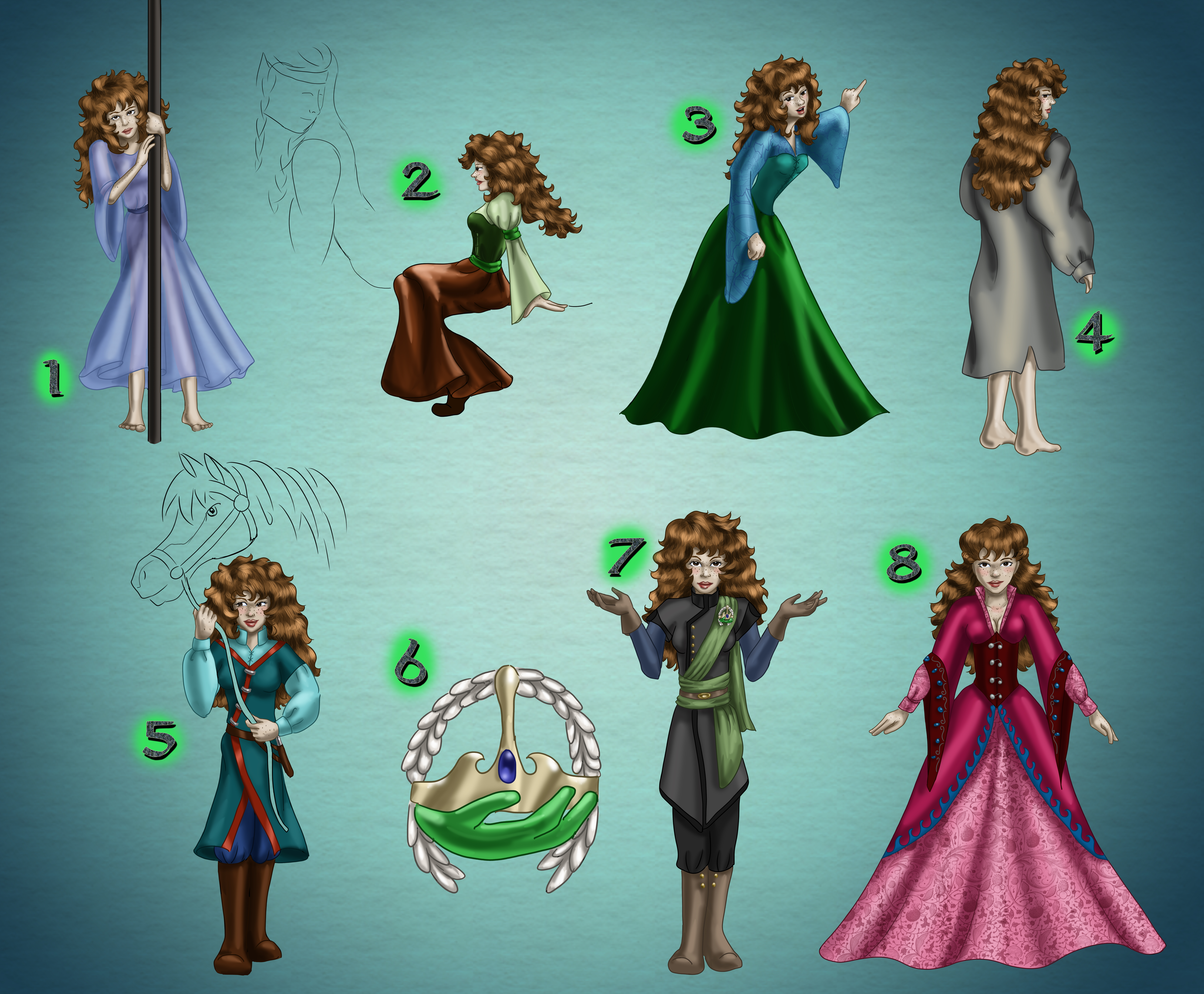 1
2
3
4
5
6
7
8