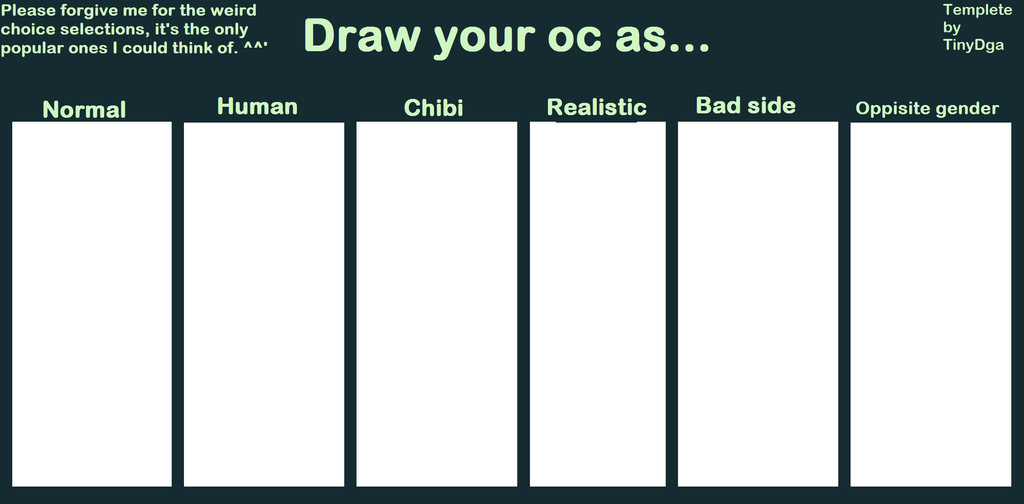 Please forgive me for the weird choice selections, it's the only popular ones I could think of. ^^'

Draw your oc as...

Templete by TinyDga

Normal

Human

Chibi

Realistic

Bad side

Oppisite gender