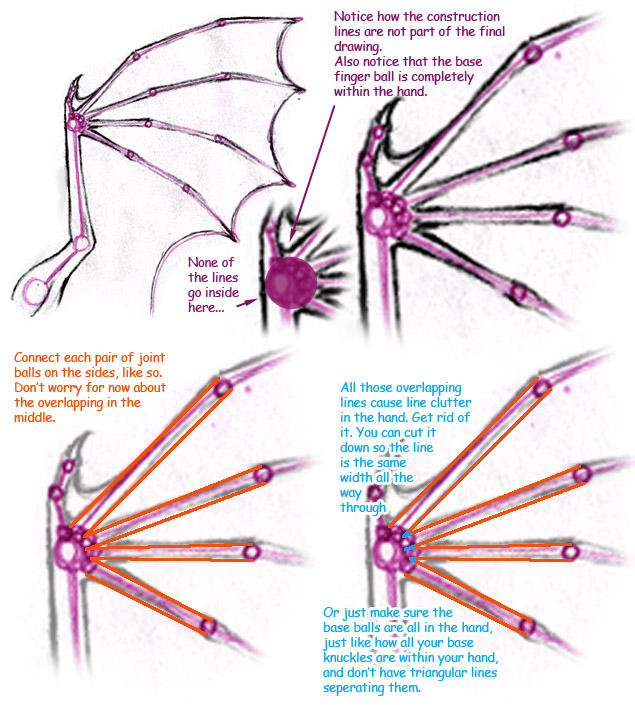 Notice how the construction lines are not part of the final drawing.
Also notice that the base finger ball is completely within the hand.

None of the lines go inside here...

Connect each pair of joint balls on the sides, like so. Don't worry for now about the overlapping in the middle.

All those overlapping lines cause line clutter in the hand. Get rid of it. You can cut it down so the line is the same width all the way through

Or just make sure the base balls are all in the hand, just like how all your base knuckles are within your hand, and don't have triangular lines seperating them.