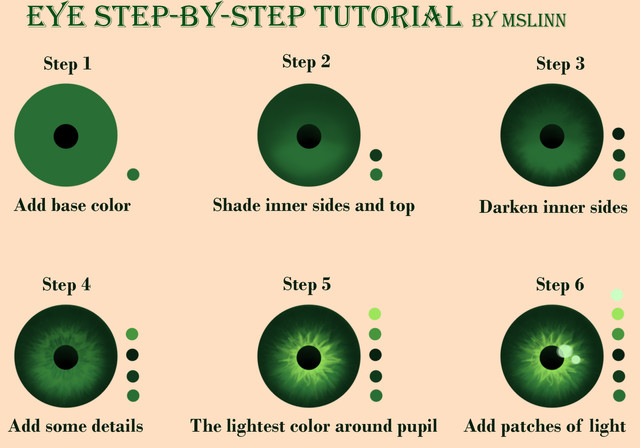 EYE STEP-BY-STEP TUTORIAL BY MSLINN

Step 1

Add base color

Step 2

Shade inner sides and top

Step 3

Darken inner sides

Step 4

Add some details

Step 5

The lightest color around pupil

Step 6

Add patches of light