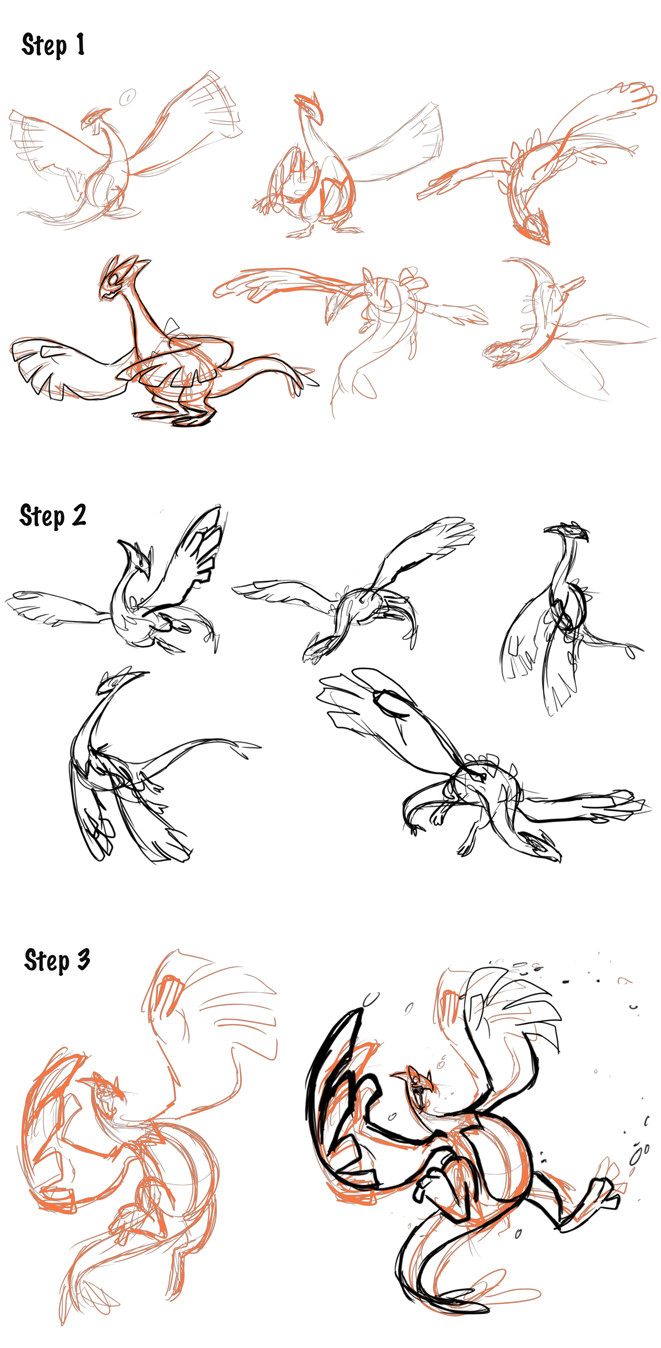 Step 1

Step 2

Step 3