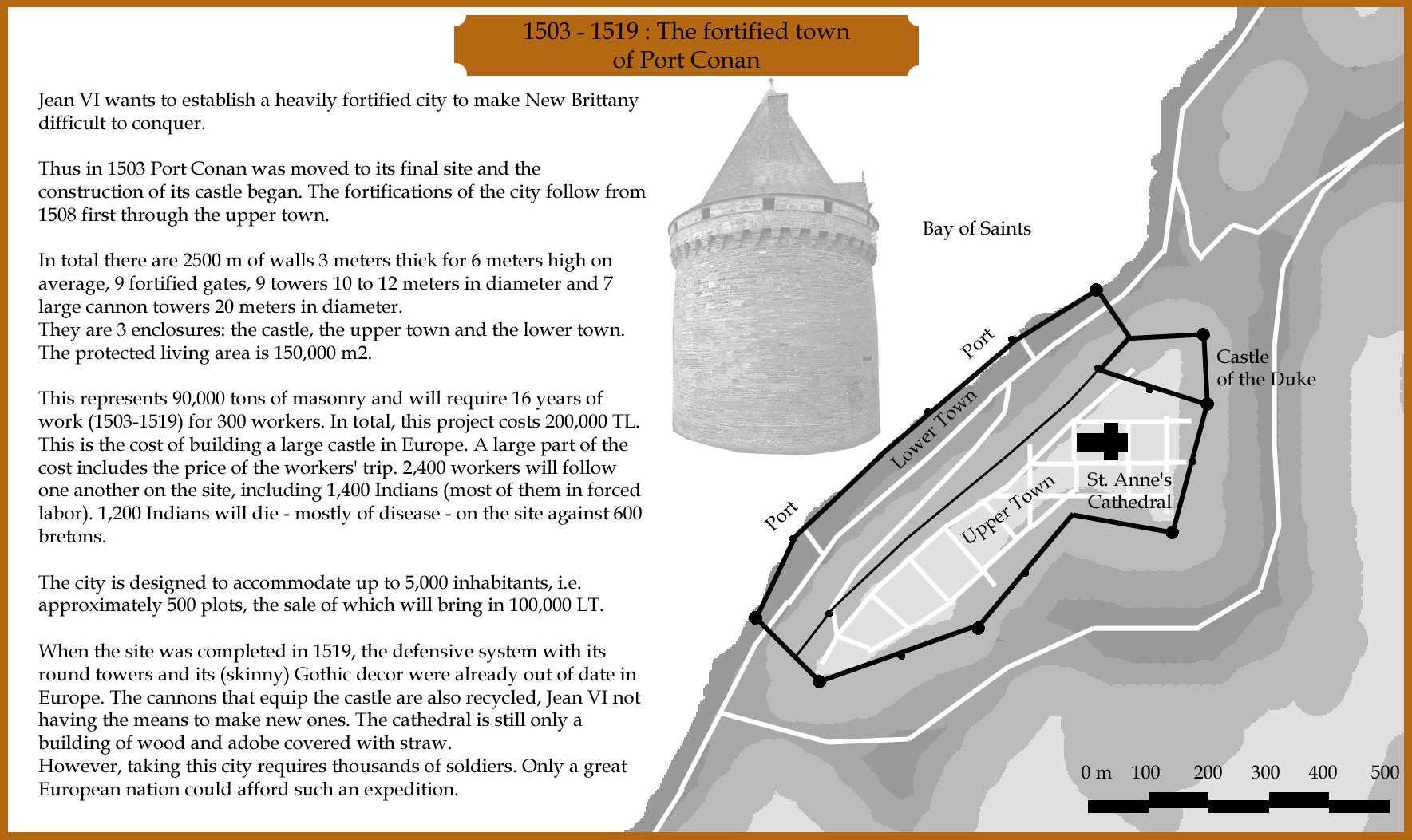 1503 - 1519 : The fortified town of Port Conan

Jean VI wants to establish a heavily fortified city to make New Brittany difficult to conquer.

Thus in 1503 Port Conan was moved to its final site and the construction of its castle began. The fortifications of the city follow from 1508 first through the upper town.

In total there are 2500 m of walls 3 meters thick for 6 meters high on average, 9 fortified gates, 9 towers 10 to 12 meters in diameter and 7 large cannon towers 20 meters in diameter.
They are 3 enclosures: the castle, the upper town and the lower town.
The protected living area is 150,000 m2.

This represents 90,000 tons of masonry and will require 16 years of work (1503-1519) for 300 workers. In total, this project costs 200,000 TL. This is the cost of building a large castle in Europe. A large part of the cost includes the price of the workers' trip. 2,400 workers will follow one another on the site, including 1,400 Indians (most of them in forced labor). 1,200 Indians will die - mostly of disease - on the site against 600 bretons.

The city is designed to accommodate up to 5,000 inhabitants, i.e. approximately 500 plots, the sale of which will bring in 100,000 LT.

When the site was completed in 1519, the defensive system with its round towers and its (skinny) Gothic decor were already out of date in Europe. The cannons that equip the castle are also recycled, Jean VI not having the means to make new ones. The cathedral is still only a building of wood and adobe covered with straw.
However, taking this city requires thousands of soldiers. Only a great European nation could afford such an expedition.

Bay of Saints

Port

Castle of the Duke

Lower Town

St. Anne's Cathedral

Upper Town

Port

0 m 100 200 300 400 500