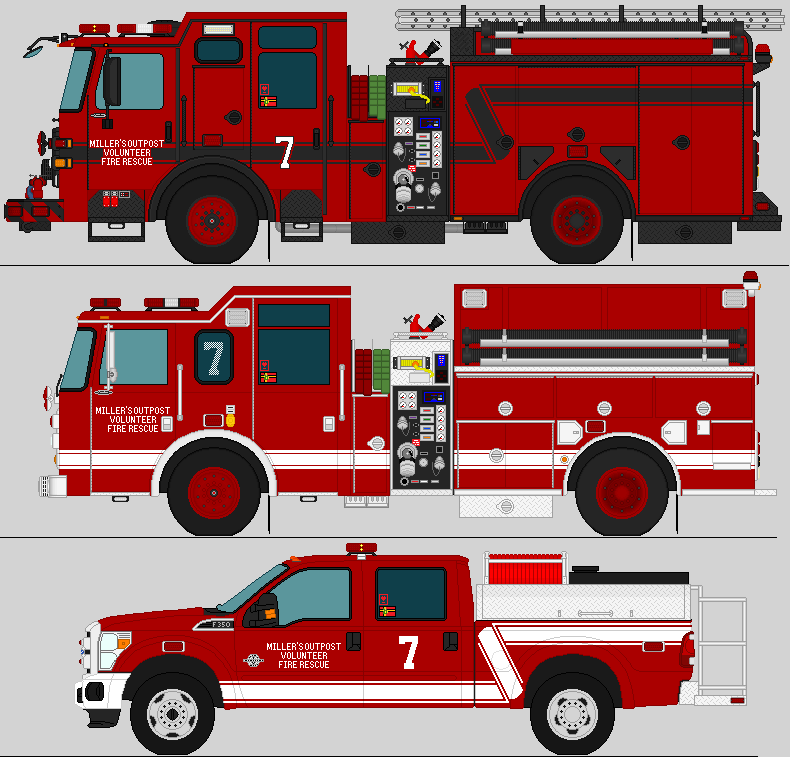 MILLER'S OUTPOST
VOLUNTEER
FIRE RESCUE

7

7

MILLER'S OUTPOST
VOLUNTEER
FIRE RESCUE

F350

MILLER'S OUTPOST
VOLUNTEER
FIRE RESCUE

7