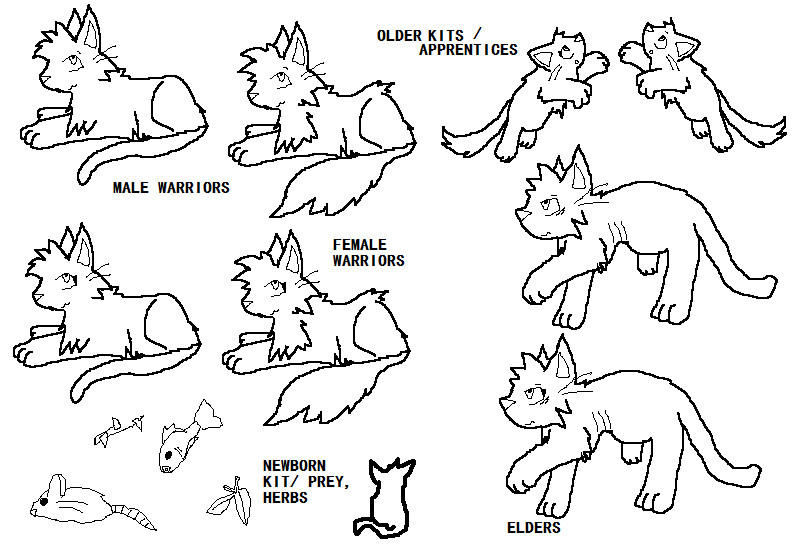 OLDER KITS / APPRENTICES

MALE WARRIORS

FEMALE WARRIORS

NEWBORN KIT/ PREY, HERBS

ELDERS